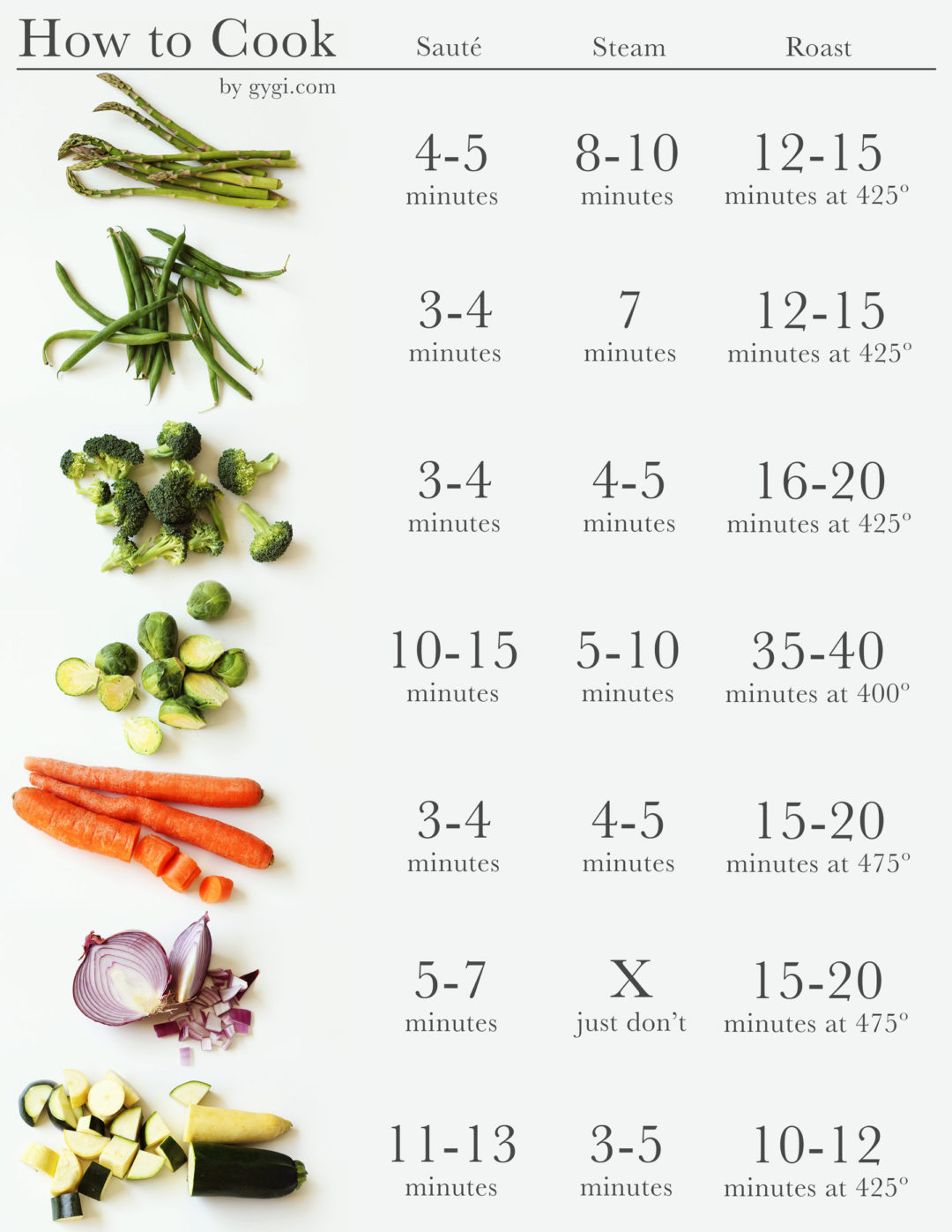 How to Cook
by gygi.com

| | Sauté | Steam | Roast |
|---|---|---|---|
| | 4-5 minutes | 8-10 minutes | 12-15 minutes at 425° |
| | 3-4 minutes | 7 minutes | 12-15 minutes at 425° |
| | 3-4 minutes | 4-5 minutes | 16-20 minutes at 425° |
| | 10-15 minutes | 5-10 minutes | 35-40 minutes at 400° |
| | 3-4 minutes | 4-5 minutes | 15-20 minutes at 475° |
| | 5-7 minutes | X just don't | 15-20 minutes at 475° |
| | 11-13 minutes | 3-5 minutes | 10-12 minutes at 425° |