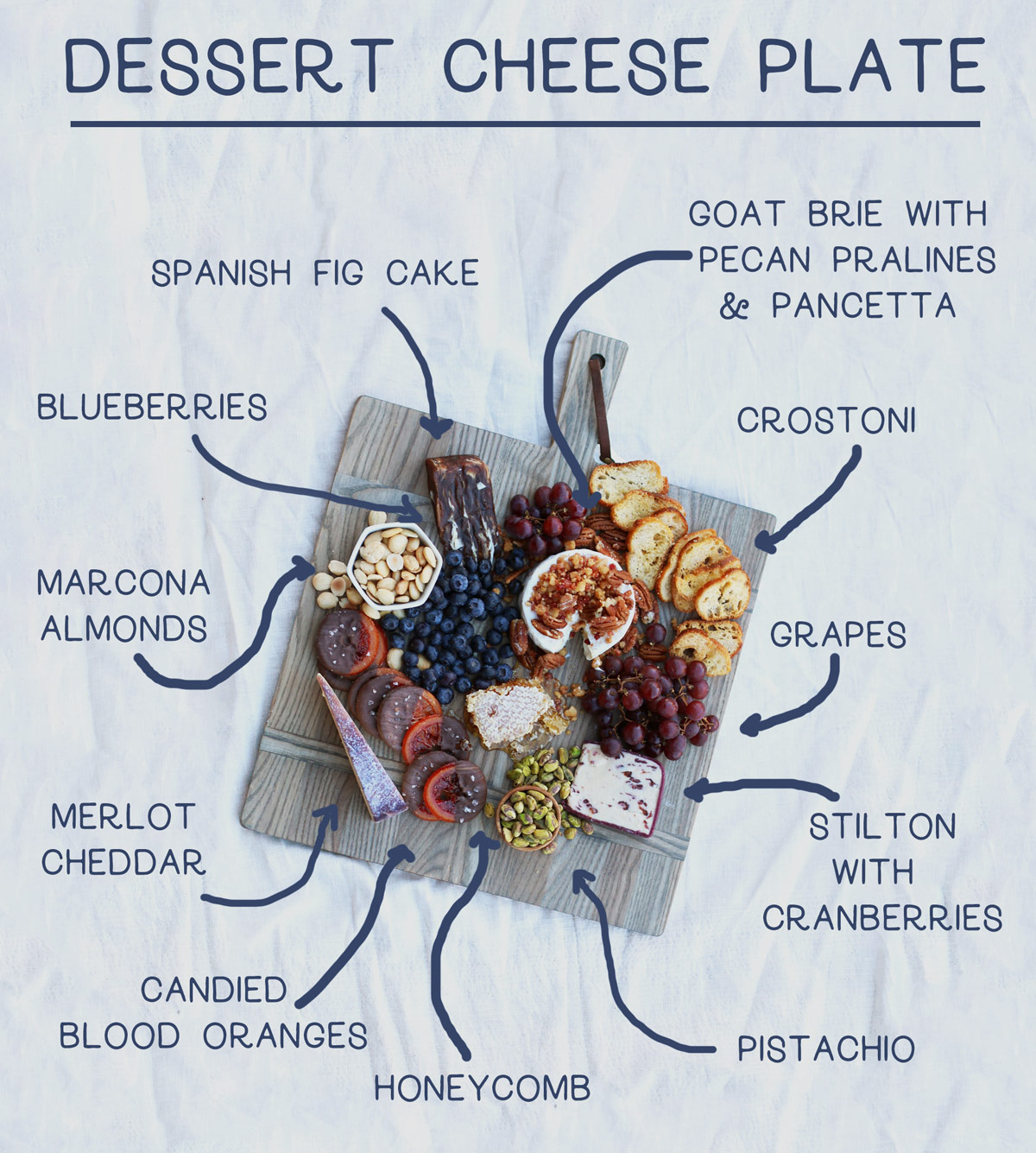 DESSERT CHEESE PLATE

SPANISH FIG CAKE

GOAT BRIE WITH PECAN PRALINES & PANCETTA

BLUEBERRIES

CROSTONI

MARCONA ALMONDS

GRAPES

MERLOT CHEDDAR

STILTON WITH CRANBERRIES

CANDIED BLOOD ORANGES

HONEYCOMB

PISTACHIO